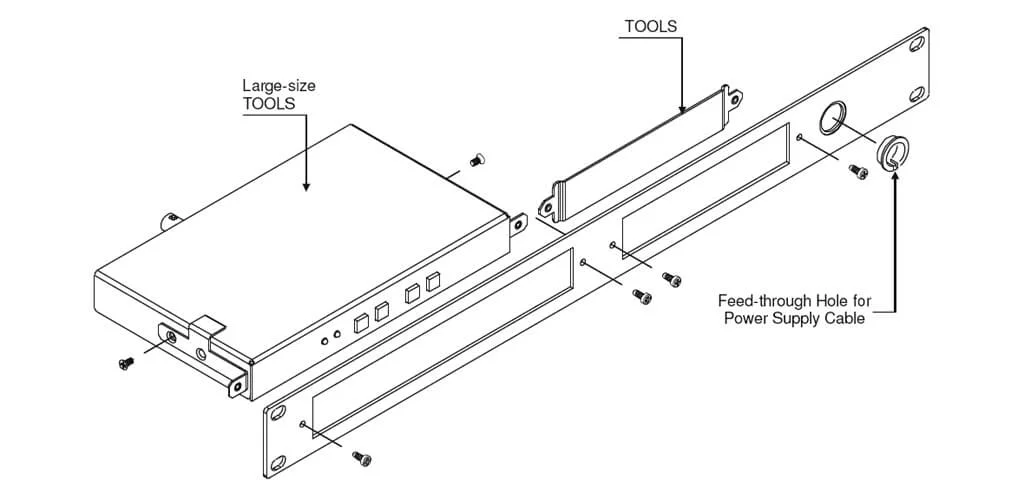 Large-size
TOOLS

TOOLS

Feed-through Hole for
Power Supply Cable