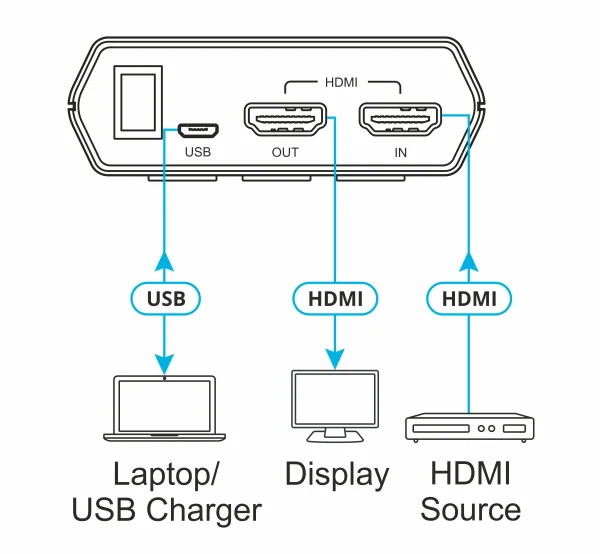 HDMI
USB
OUT
IN

USB
HDMI
HDMI

Laptop/
USB Charger

Display

HDMI
Source