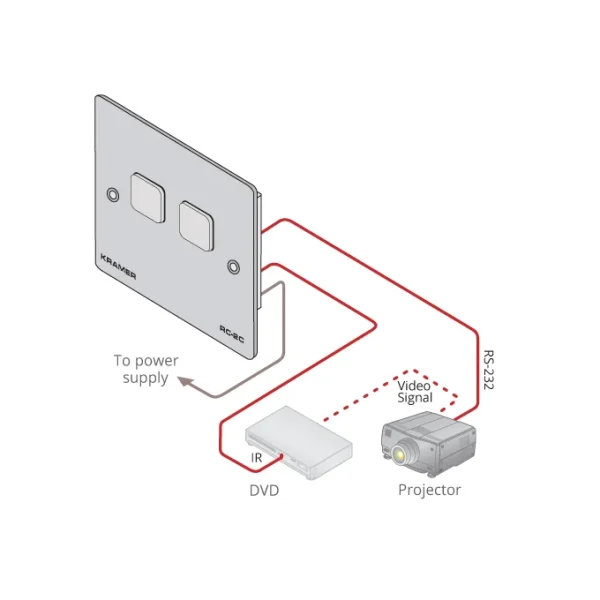 KRAMER

RC-2C

To power supply

RS-232

Video Signal

IR

DVD

Projector